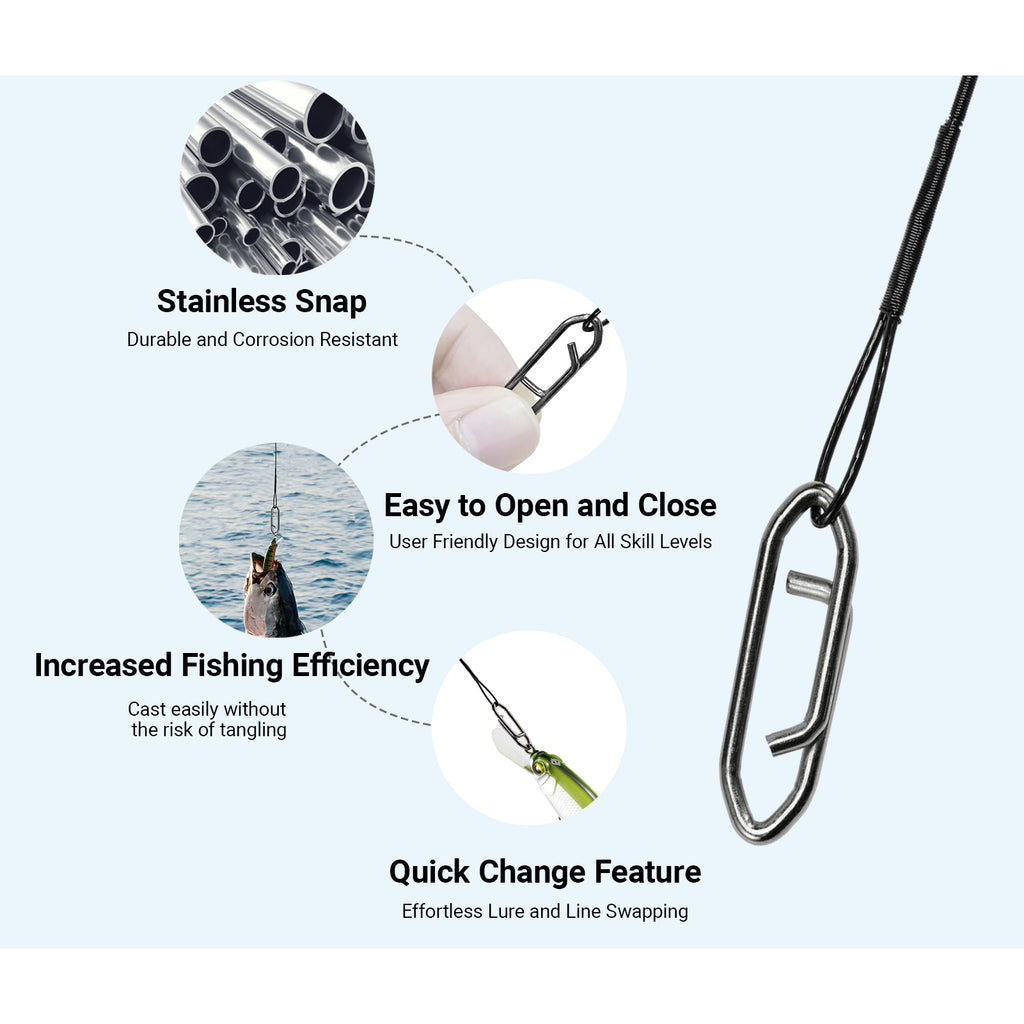 Stainless Snap

Durable and Corrosion Resistant

Easy to Open and Close

User Friendly Design for All Skill Levels

Increased Fishing Efficiency

Cast easily without the risk of tangling

Quick Change Feature

Effortless Lure and Line Swapping