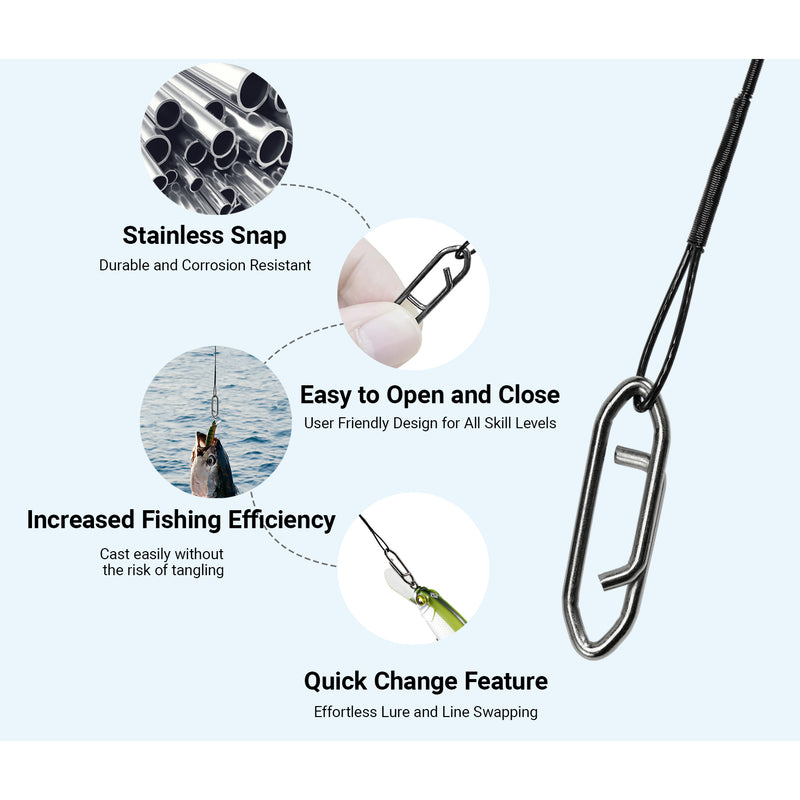 Stainless Snap
Durable and Corrosion Resistant

Easy to Open and Close
User Friendly Design for All Skill Levels

Increased Fishing Efficiency
Cast easily without the risk of tangling

Quick Change Feature
Effortless Lure and Line Swapping