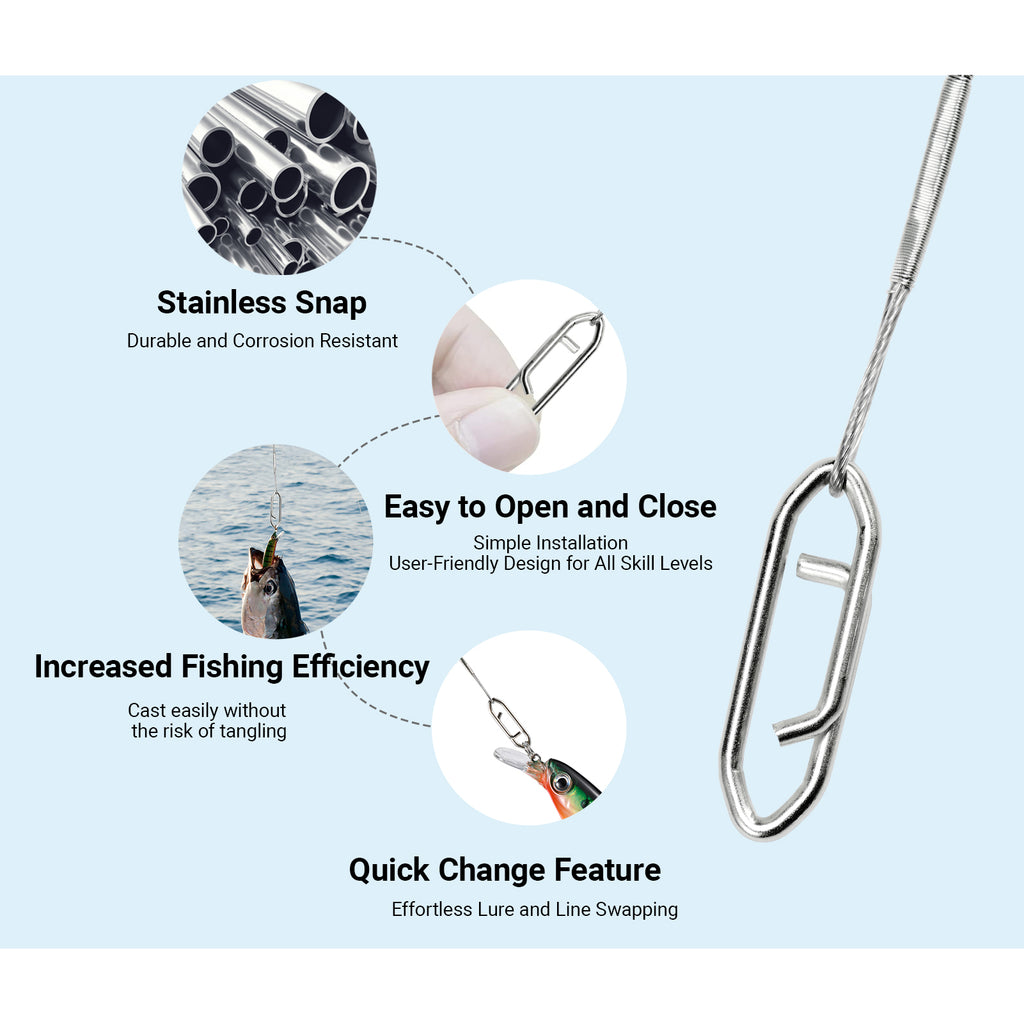 Stainless Snap
Durable and Corrosion Resistant

Easy to Open and Close
Simple Installation
User-Friendly Design for All Skill Levels

Increased Fishing Efficiency
Cast easily without the risk of tangling

Quick Change Feature
Effortless Lure and Line Swapping