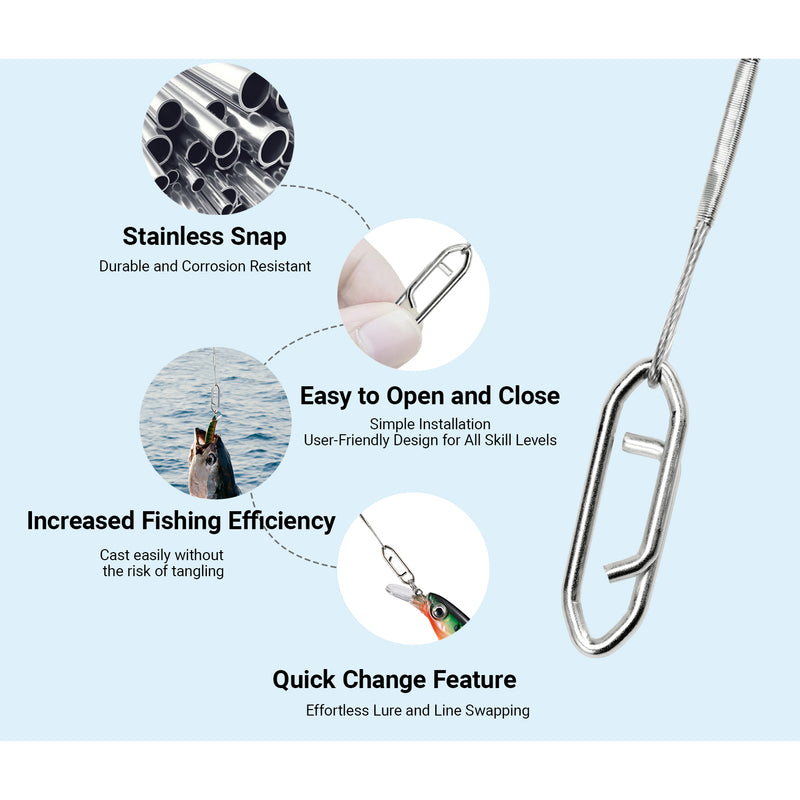 Stainless Snap

Durable and Corrosion Resistant

Easy to Open and Close

Simple Installation
User-Friendly Design for All Skill Levels

Increased Fishing Efficiency

Cast easily without the risk of tangling

Quick Change Feature

Effortless Lure and Line Swapping